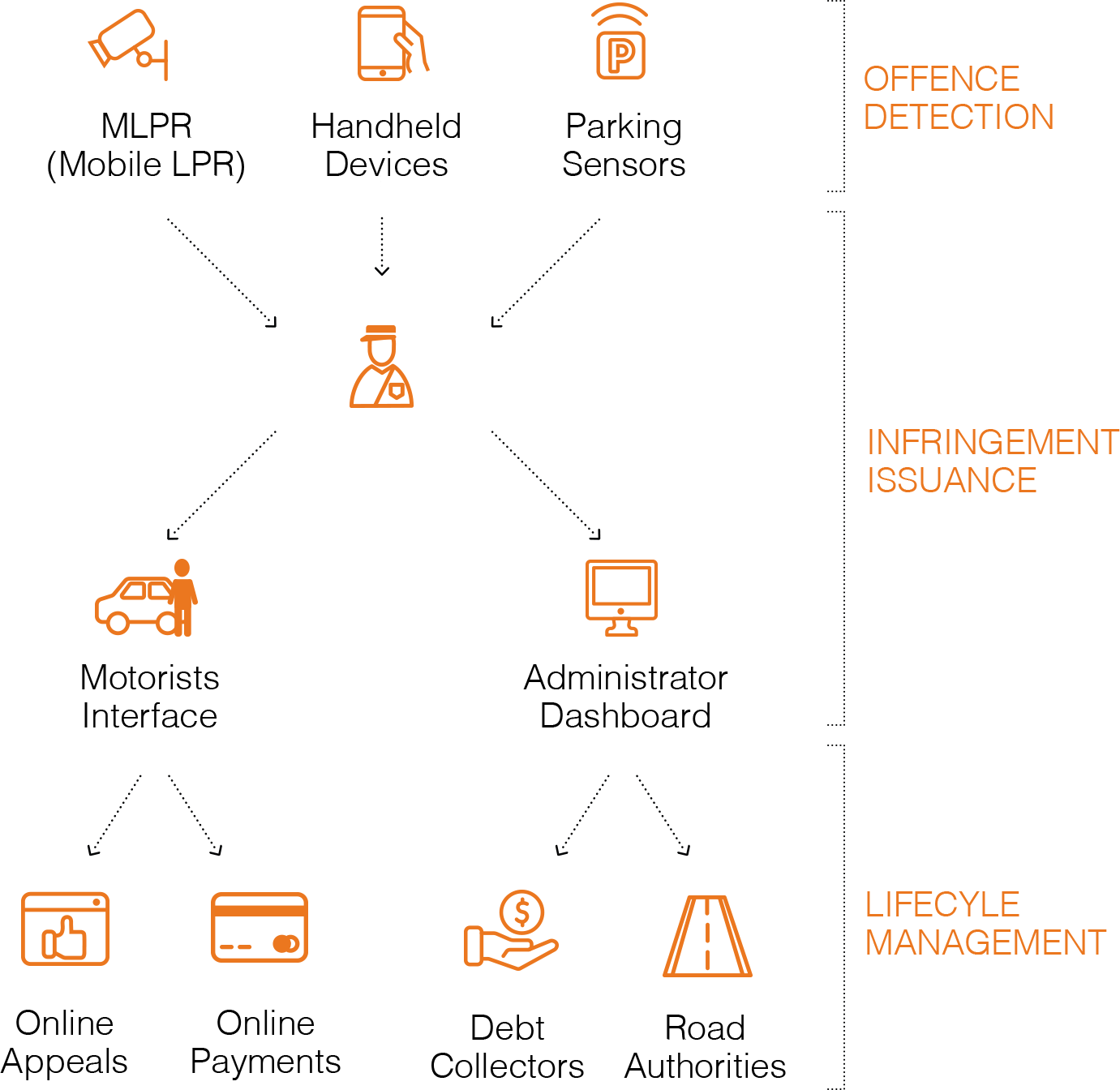 MLPR
(Mobile LPR)

Handheld
Devices

Parking
Sensors

OFFENCE
DETECTION

INFRINGEMENT
ISSUANCE

Motorists
Interface

Administrator
Dashboard

LIFECYLE
MANAGEMENT

Online
Appeals

Online
Payments

Debt
Collectors

Road
Authorities